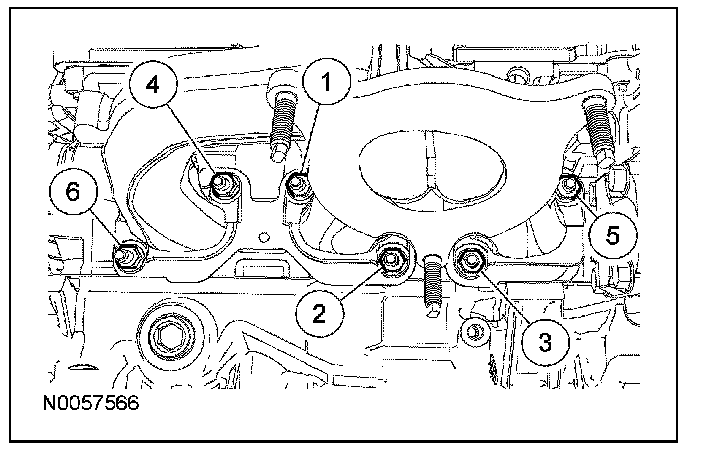 4
1
6
5
2
3
N0057566