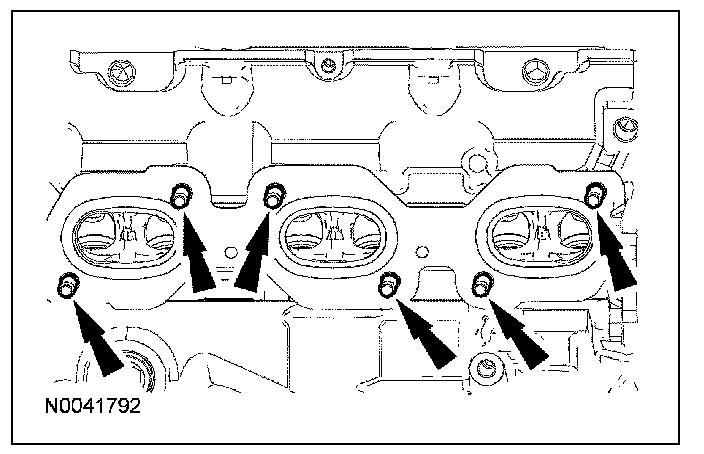 N0041792