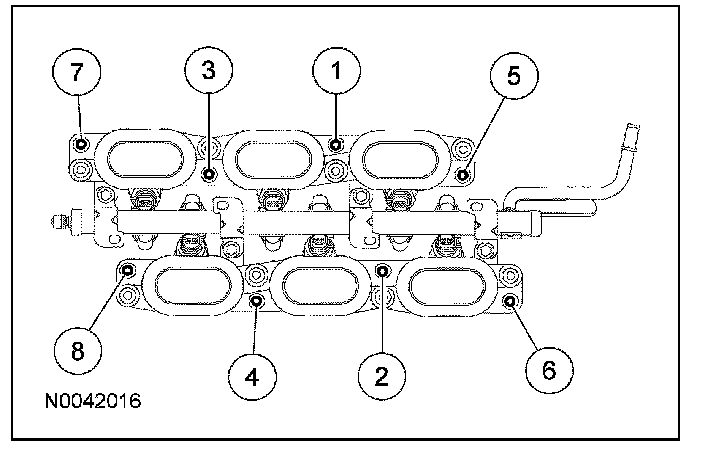 7
3
1
5
8
4
2
6
N0042016