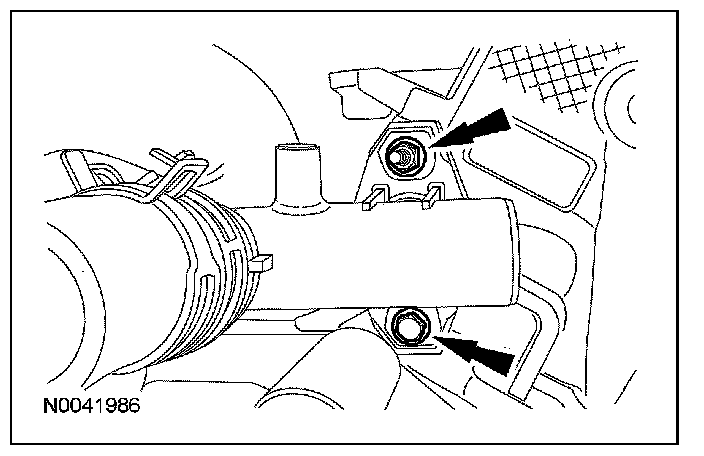 N0041986