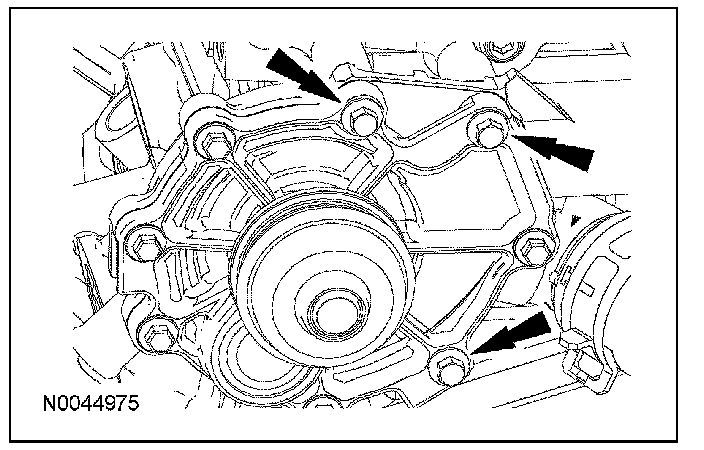 N0044975