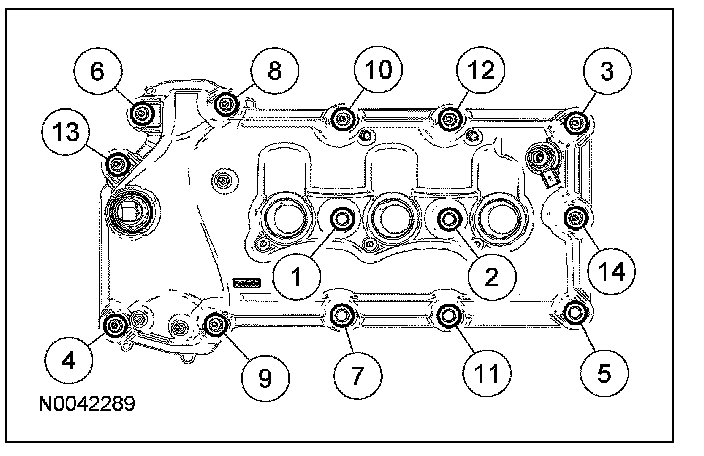 6
8
10
12
3
13
1
2
14
4
9
7
11
5
N0042289