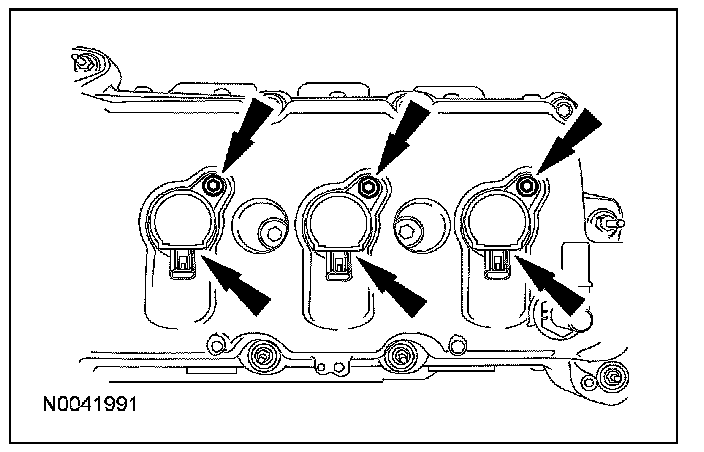 N0041991