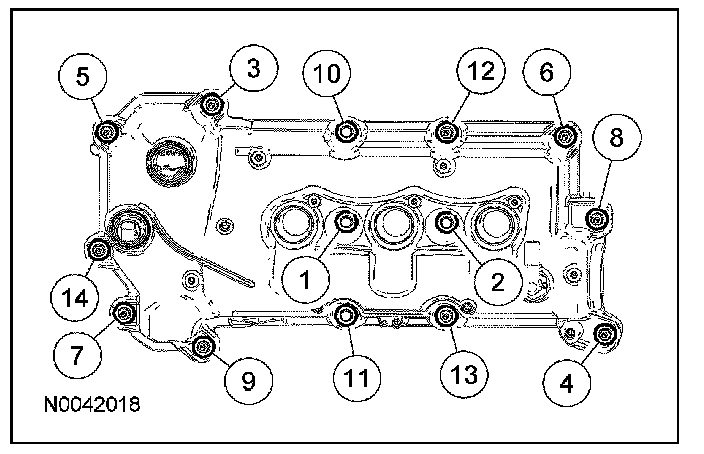 5
3
10
12
6
8
1
2
14
7
9
11
13
4
N0042018