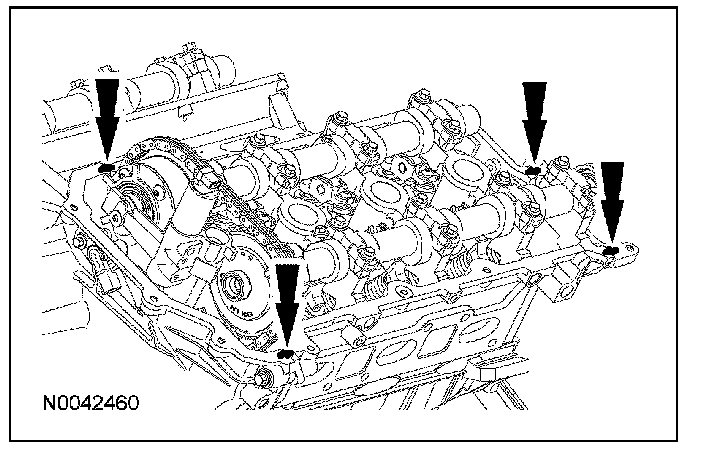 N0042460