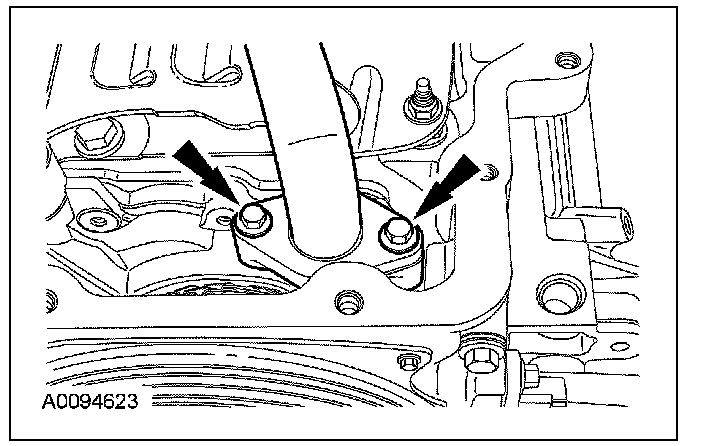 A0094623