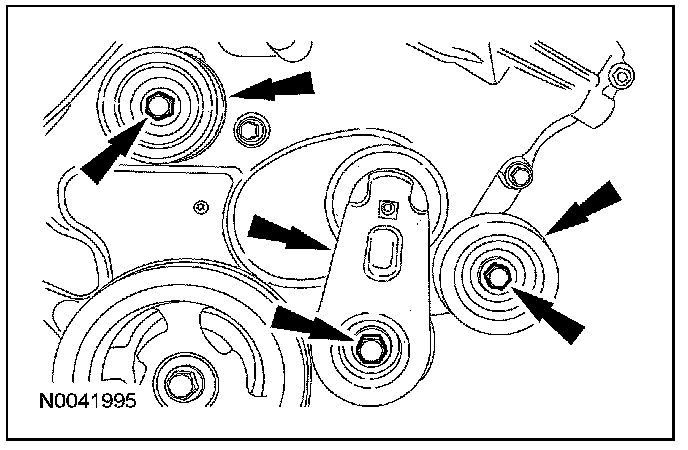 N0041995