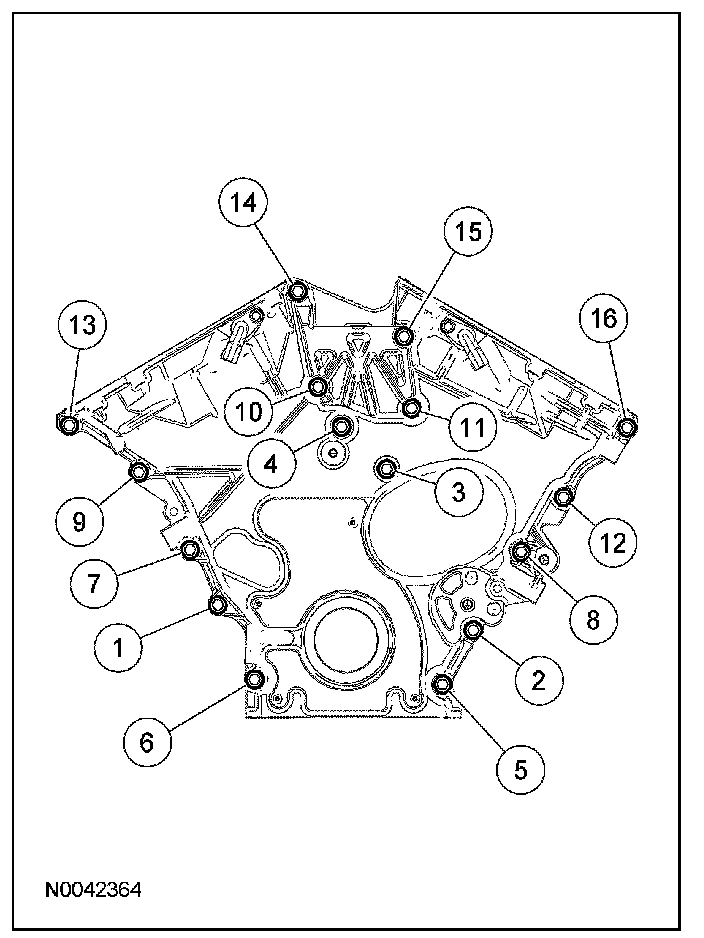 14
15
13
16
10
11
4
3
9
12
7
8
1
2
6
5
N0042364