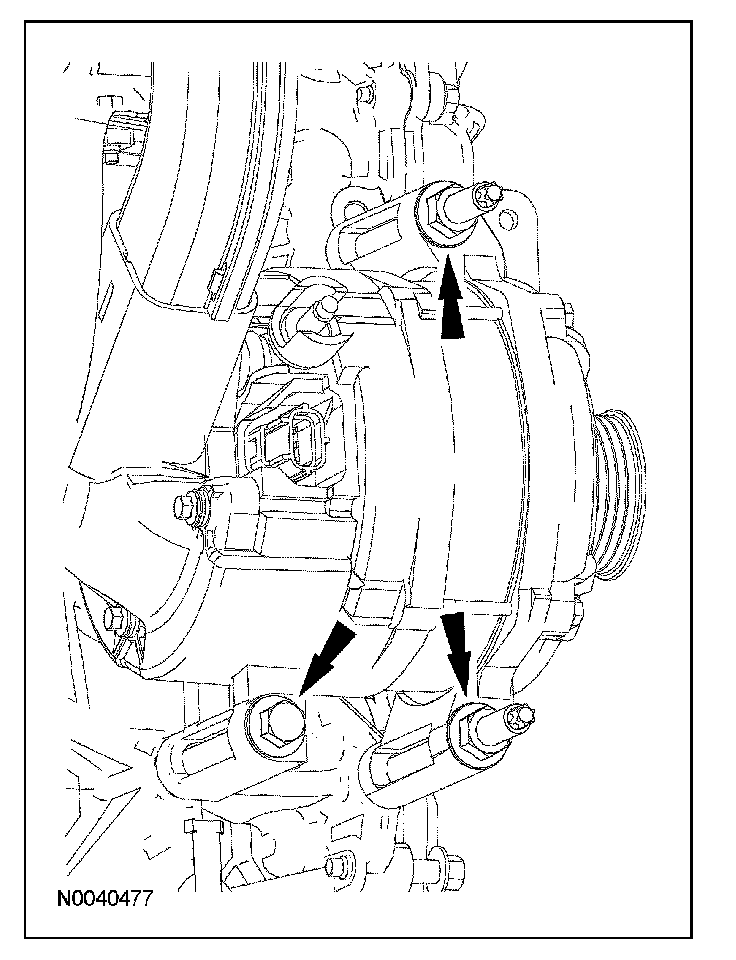 N0040477