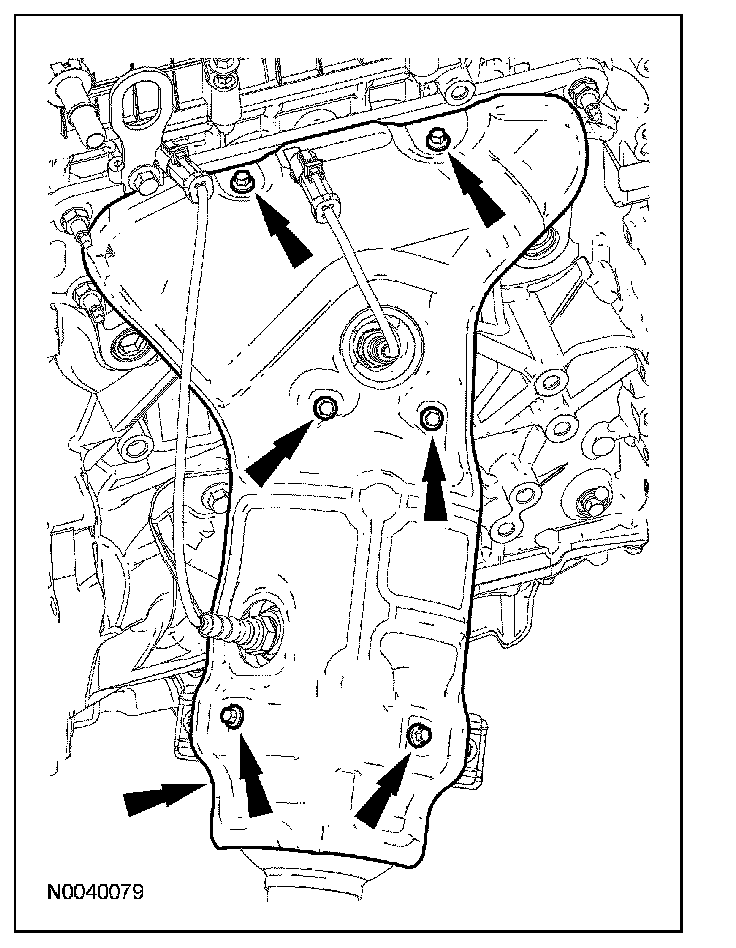 N0040079