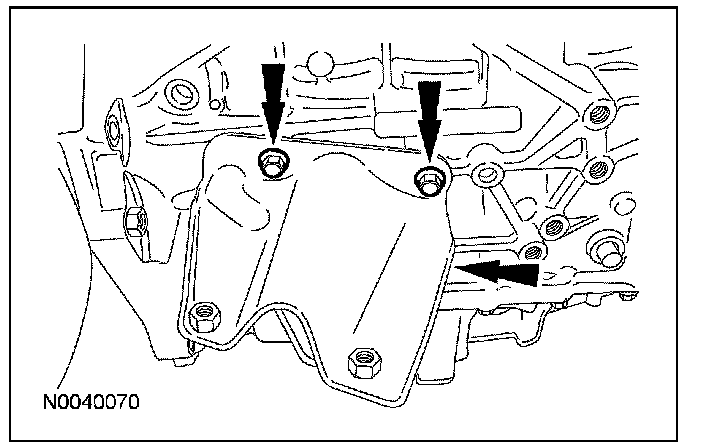 N0040070