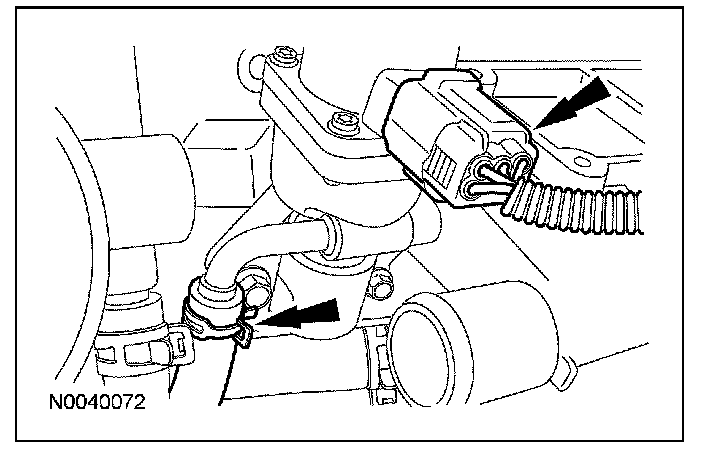 N0040072