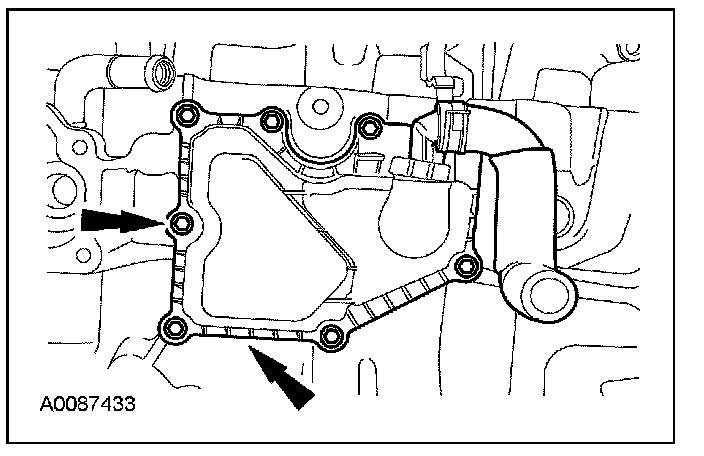 A0087433