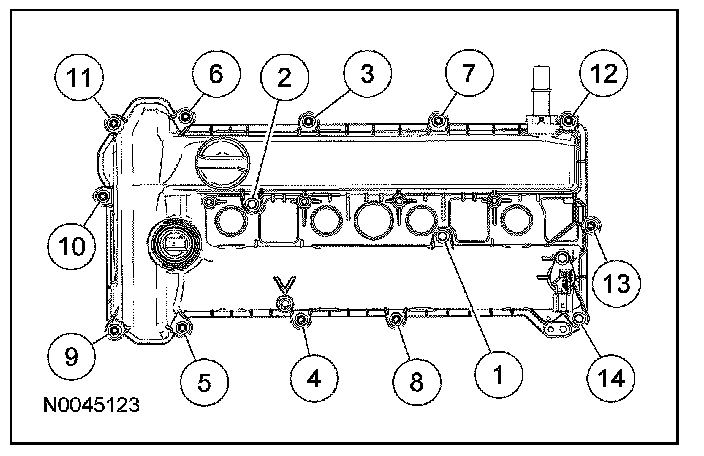 11
6
2
3
7
12
10
13
9
5
4
8
1
14
N0045123