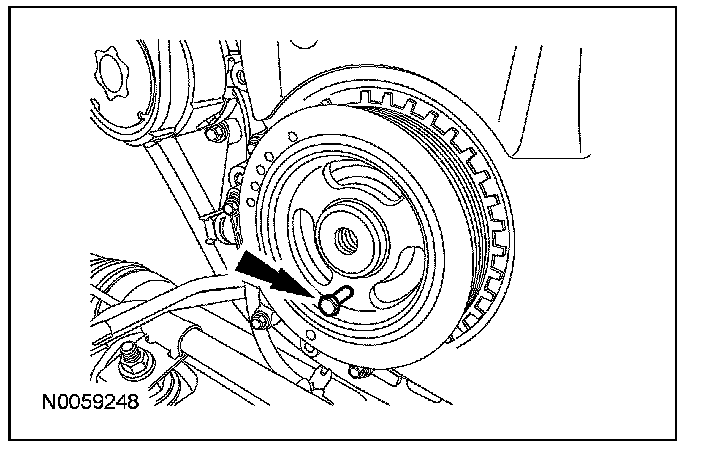 N0059248