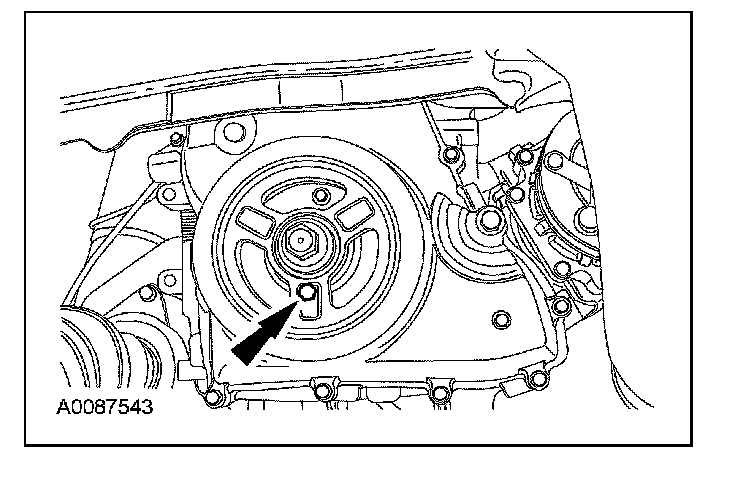 A0087543