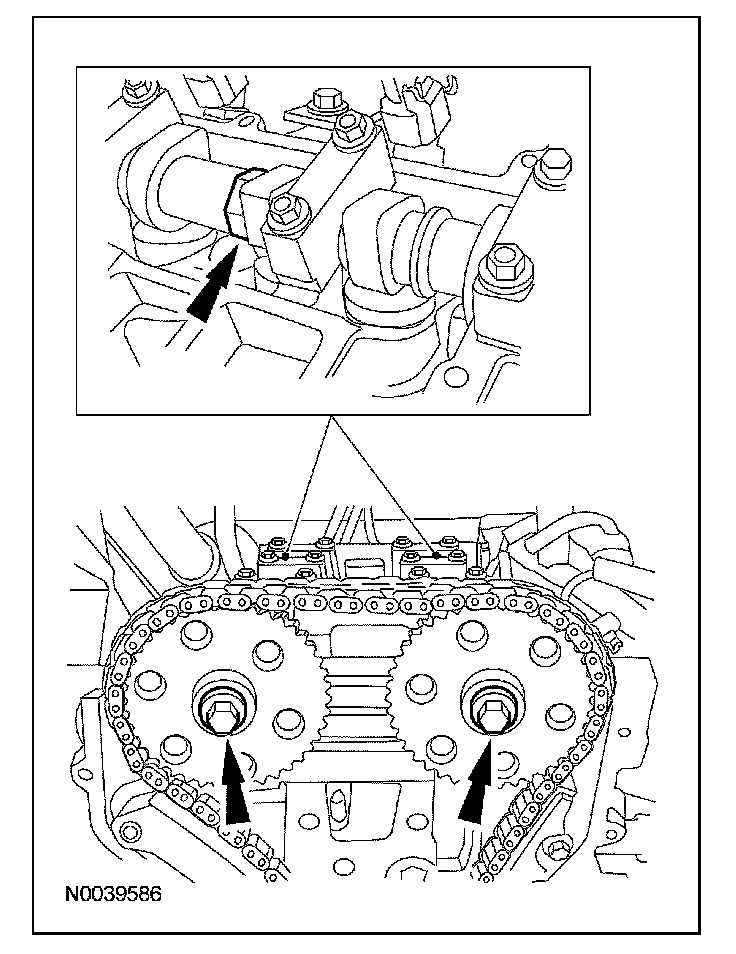 N0039586