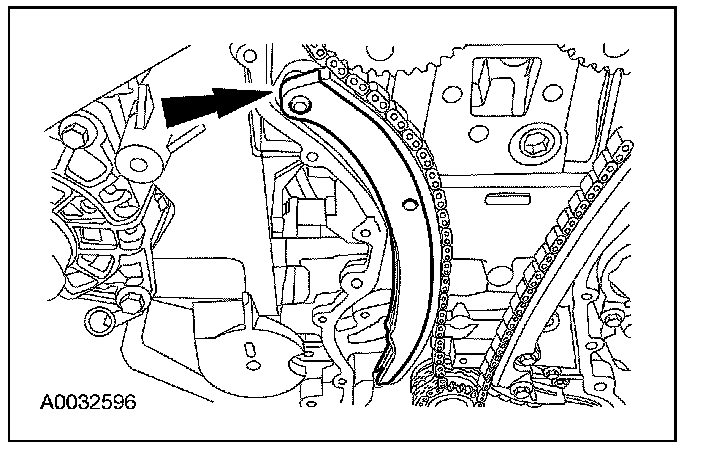 A0032596