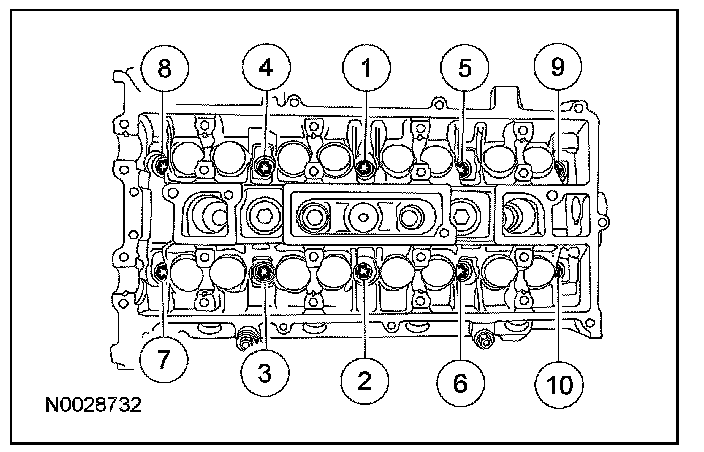 8
4
1
5
9
7
3
2
6
10
N0028732