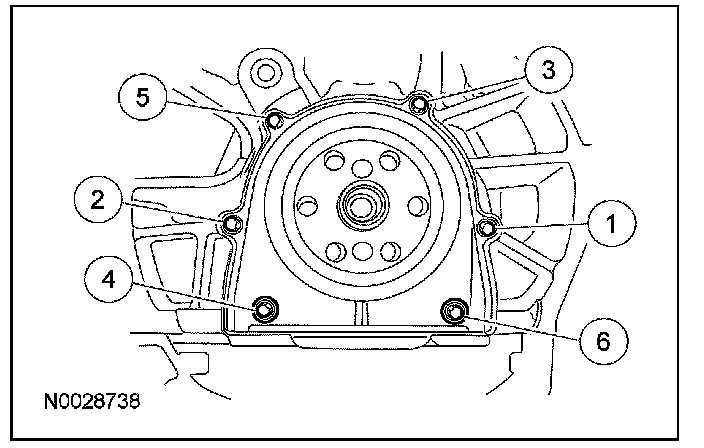 5
3
2
1
4
6
N0028738