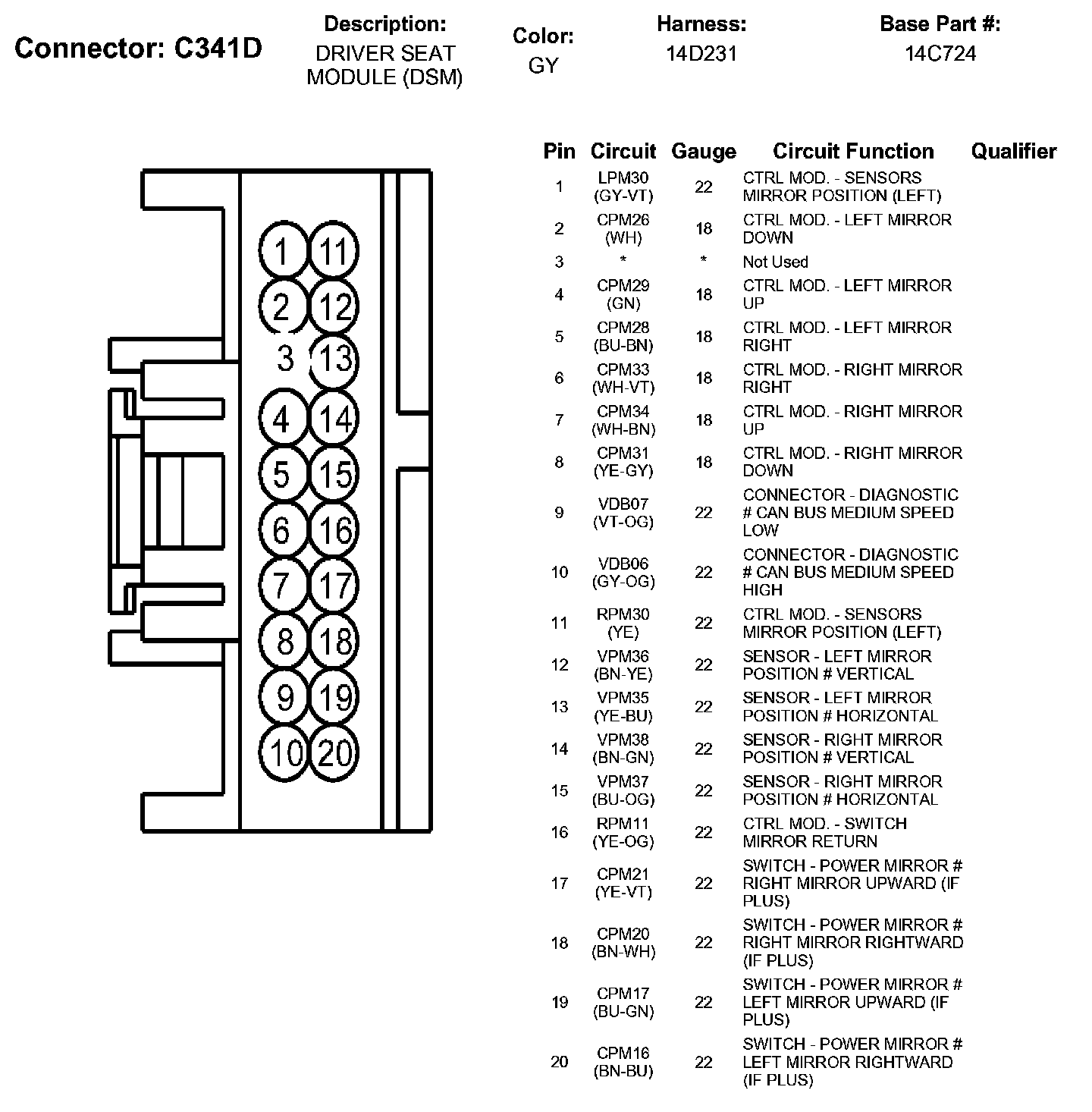 Connector: C341D

Description:
DRIVER SEAT MODULE (DSM)

Color:
GY

Harness:
14D231

Base Part #:
14C724

1 11
2 12
3 13
4 14
5 15
6 16
7 17
8 18
9 19
10 20

| Pin | Circuit | Gauge | Circuit Function | Qualifier |
|---|---|---|---|---|
| 1 | LPM30 (GY-VT) | 22 | CTRL MOD. - SENSORS MIRROR POSITION (LEFT) | |
| 2 | CPM26 (WH) | 18 | CTRL MOD. - LEFT MIRROR DOWN | |
| 3 | * | * | Not Used | |
| 4 | CPM29 (GN) | 18 | CTRL MOD. - LEFT MIRROR UP | |
| 5 | CPM28 (BU-BN) | 18 | CTRL MOD. - LEFT MIRROR RIGHT | |
| 6 | CPM33 (WH-VT) | 18 | CTRL MOD. - RIGHT MIRROR RIGHT | |
| 7 | CPM34 (WH-BN) | 18 | CTRL MOD. - RIGHT MIRROR UP | |
| 8 | CPM31 (YE-GY) | 18 | CTRL MOD. - RIGHT MIRROR DOWN | |
| 9 | VDB07 (VT-OG) | 22 | CONNECTOR - DIAGNOSTIC # CAN BUS MEDIUM SPEED LOW | |
| 10 | VDB06 (GY-OG) | 22 | CONNECTOR - DIAGNOSTIC # CAN BUS MEDIUM SPEED HIGH | |
| 11 | RPM30 (YE) | 22 | CTRL MOD. - SENSORS MIRROR POSITION (LEFT) | |
| 12 | VPM36 (BN-YE) | 22 | SENSOR - LEFT MIRROR POSITION # VERTICAL | |
| 13 | VPM35 (YE-BU) | 22 | SENSOR - LEFT MIRROR POSITION # HORIZONTAL | |
| 14 | VPM38 (BN-GN) | 22 | SENSOR - RIGHT MIRROR POSITION # VERTICAL | |
| 15 | VPM37 (BU-OG) | 22 | SENSOR - RIGHT MIRROR POSITION # HORIZONTAL | |
| 16 | RPM11 (YE-OG) | 22 | CTRL MOD. - SWITCH MIRROR RETURN | |
| 17 | CPM21 (YE-VT) | 22 | SWITCH - POWER MIRROR # RIGHT MIRROR UPWARD (IF PLUS) | |
| 18 | CPM20 (BN-WH) | 22 | SWITCH - POWER MIRROR # RIGHT MIRROR RIGHTWARD (IF PLUS) | |
| 19 | CPM17 (BU-GN) | 22 | SWITCH - POWER MIRROR # LEFT MIRROR UPWARD (IF PLUS) | |
| 20 | CPM16 (BN-BU) | 22 | SWITCH - POWER MIRROR # LEFT MIRROR RIGHTWARD (IF PLUS) | |