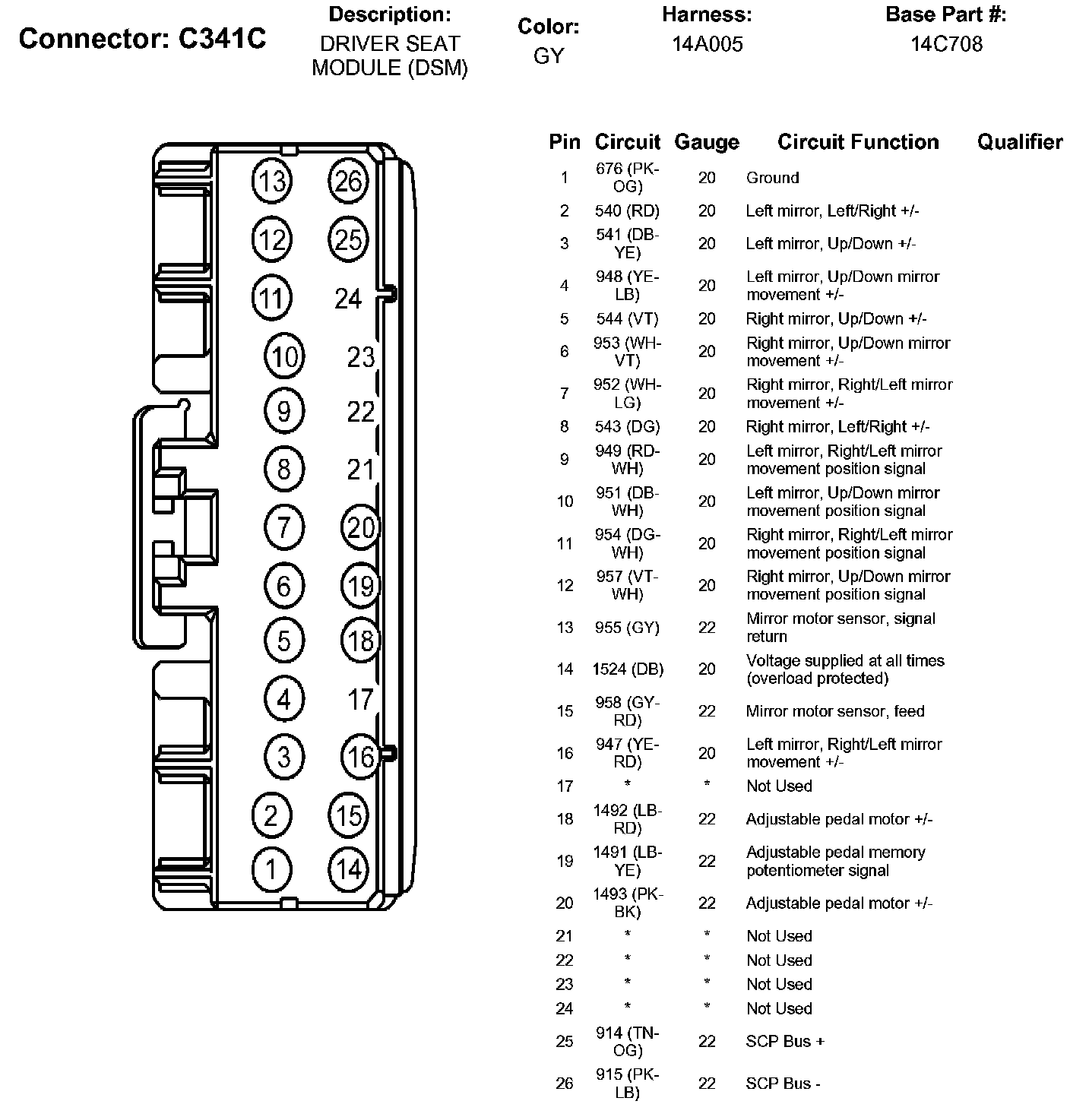 Connector: C341C

Description:
DRIVER SEAT MODULE (DSM)

Color:
GY

Harness:
14A005

Base Part #:
14C708

13 26
12 25
11 24
10 23
9 22
8 21
7 20
6 19
5 18
4 17
3 16
2 15
1 14

| Pin | Circuit | Gauge | Circuit Function | Qualifier |
|---|---|---|---|---|
| 1 | 676 (PK-OG) | 20 | Ground | |
| 2 | 540 (RD) | 20 | Left mirror, Left/Right +/- | |
| 3 | 541 (DB-YE) | 20 | Left mirror, Up/Down +/- | |
| 4 | 948 (YE-LB) | 20 | Left mirror, Up/Down mirror movement +/- | |
| 5 | 544 (VT) | 20 | Right mirror, Up/Down +/- | |
| 6 | 953 (WH-VT) | 20 | Right mirror, Up/Down mirror movement +/- | |
| 7 | 952 (WH-LG) | 20 | Right mirror, Right/Left mirror movement +/- | |
| 8 | 543 (DG) | 20 | Right mirror, Left/Right +/- | |
| 9 | 949 (RD-WH) | 20 | Left mirror, Right/Left mirror movement position signal | |
| 10 | 951 (DB-WH) | 20 | Left mirror, Up/Down mirror movement position signal | |
| 11 | 954 (DG-WH) | 20 | Right mirror, Right/Left mirror movement position signal | |
| 12 | 957 (VT-WH) | 20 | Right mirror, Up/Down mirror movement position signal | |
| 13 | 955 (GY) | 22 | Mirror motor sensor, signal return | |
| 14 | 1524 (DB) | 20 | Voltage supplied at all times (overload protected) | |
| 15 | 958 (GY-RD) | 22 | Mirror motor sensor, feed | |
| 16 | 947 (YE-RD) | 20 | Left mirror, Right/Left mirror movement +/- | |
| 17 | * | * | Not Used | |
| 18 | 1492 (LB-RD) | 22 | Adjustable pedal motor +/- | |
| 19 | 1491 (LB-YE) | 22 | Adjustable pedal memory potentiometer signal | |
| 20 | 1493 (PK-BK) | 22 | Adjustable pedal motor +/- | |
| 21 | * | * | Not Used | |
| 22 | * | * | Not Used | |
| 23 | * | * | Not Used | |
| 24 | * | * | Not Used | |
| 25 | 914 (TN-OG) | 22 | SCP Bus + | |
| 26 | 915 (PK-LB) | 22 | SCP Bus - | |