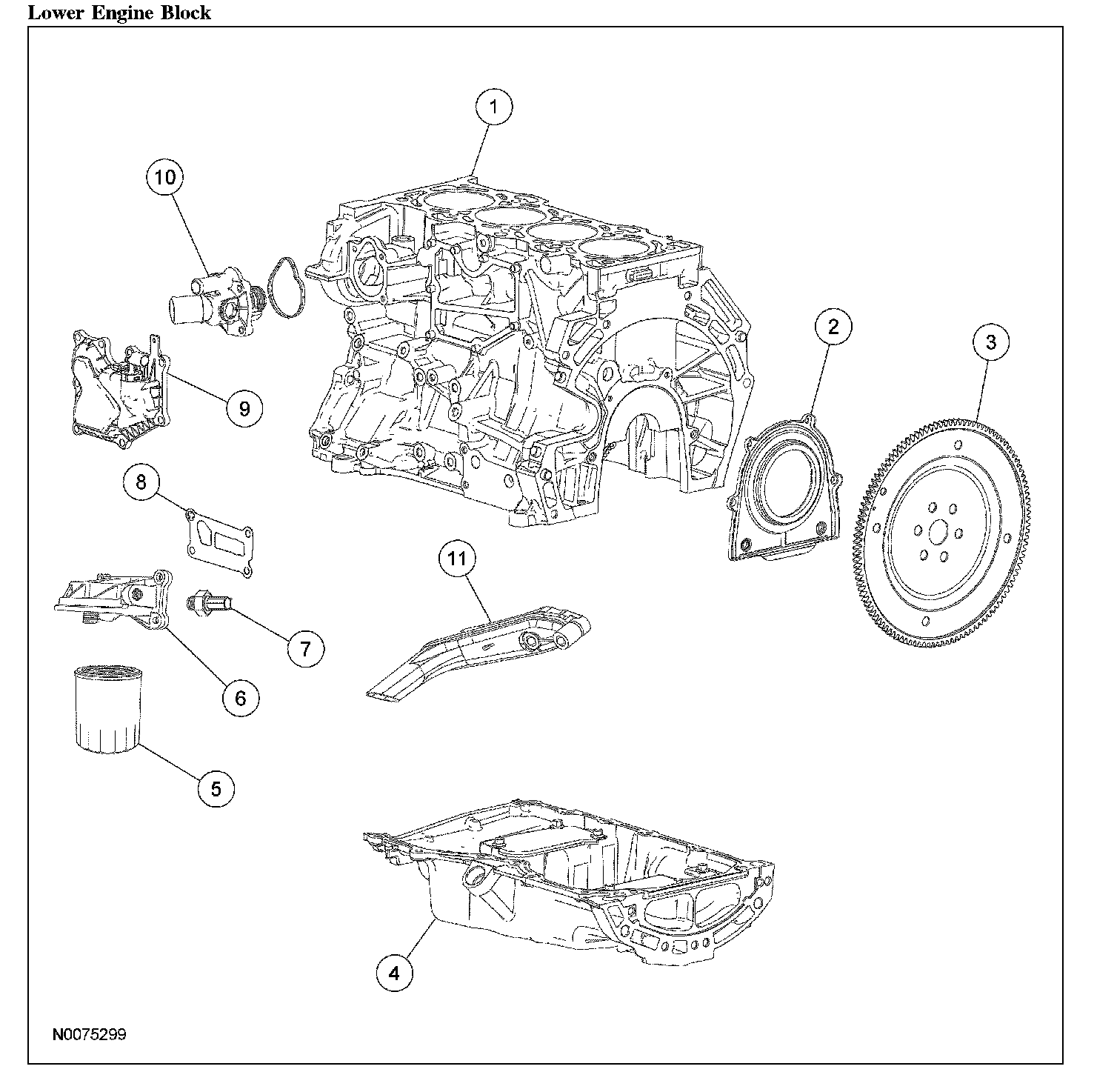 Lower Engine Block

1

10

2

3

9

8

11

7

6

5

4

N0075299