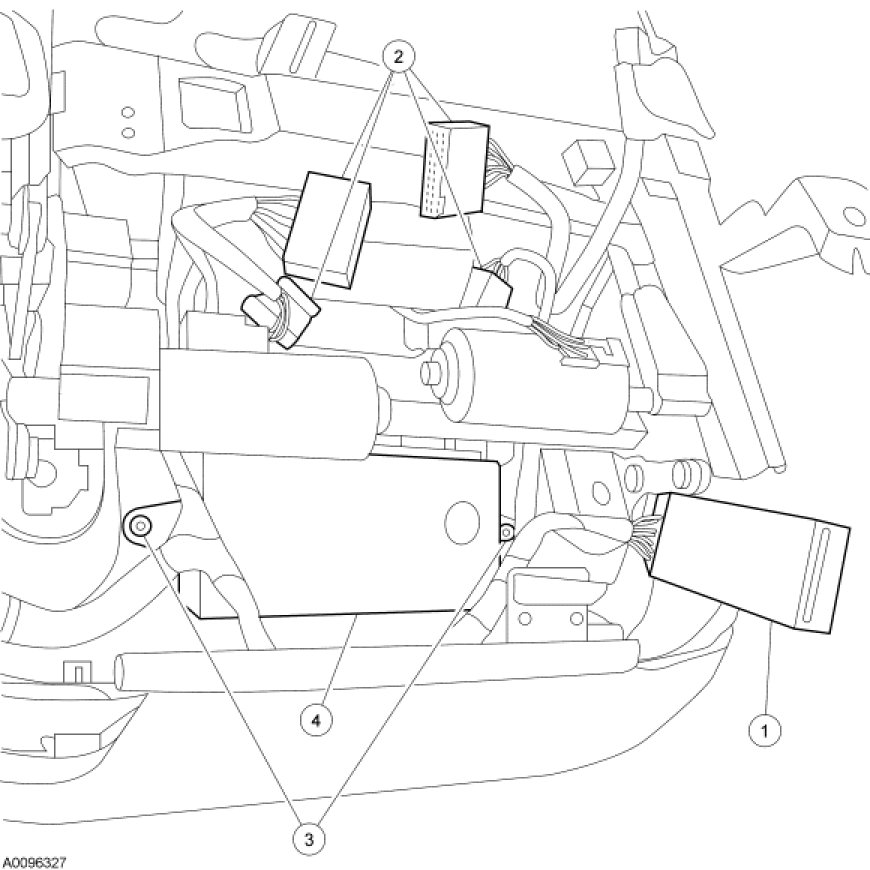 2
4
1
3
A0096327