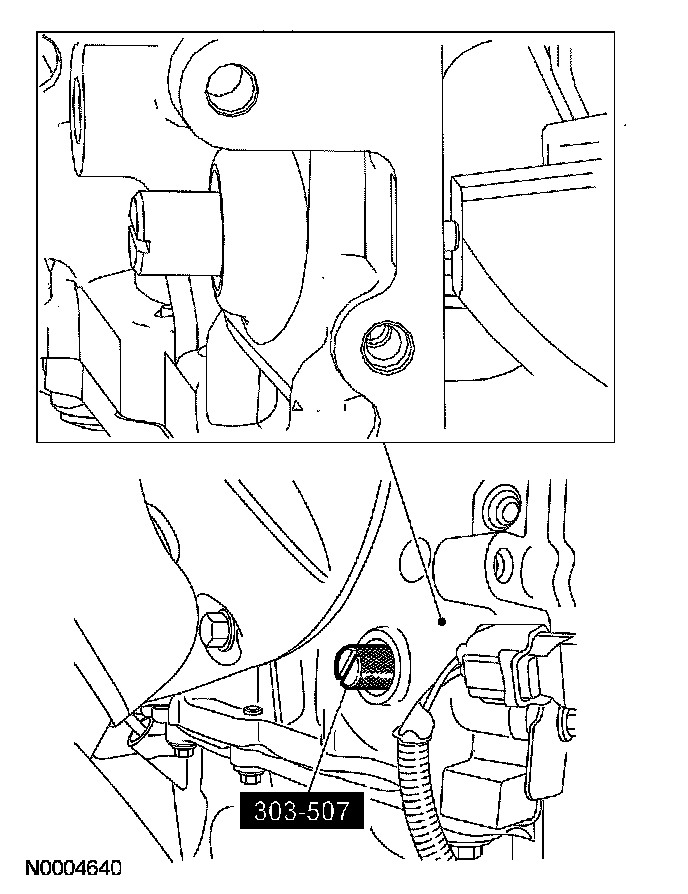 303-507

N0004640