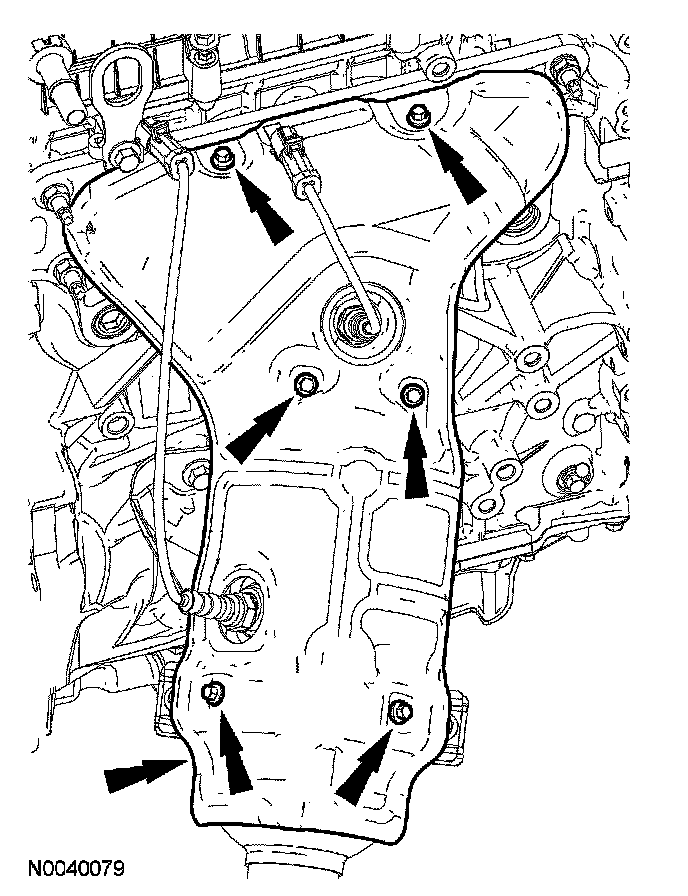 N0040079