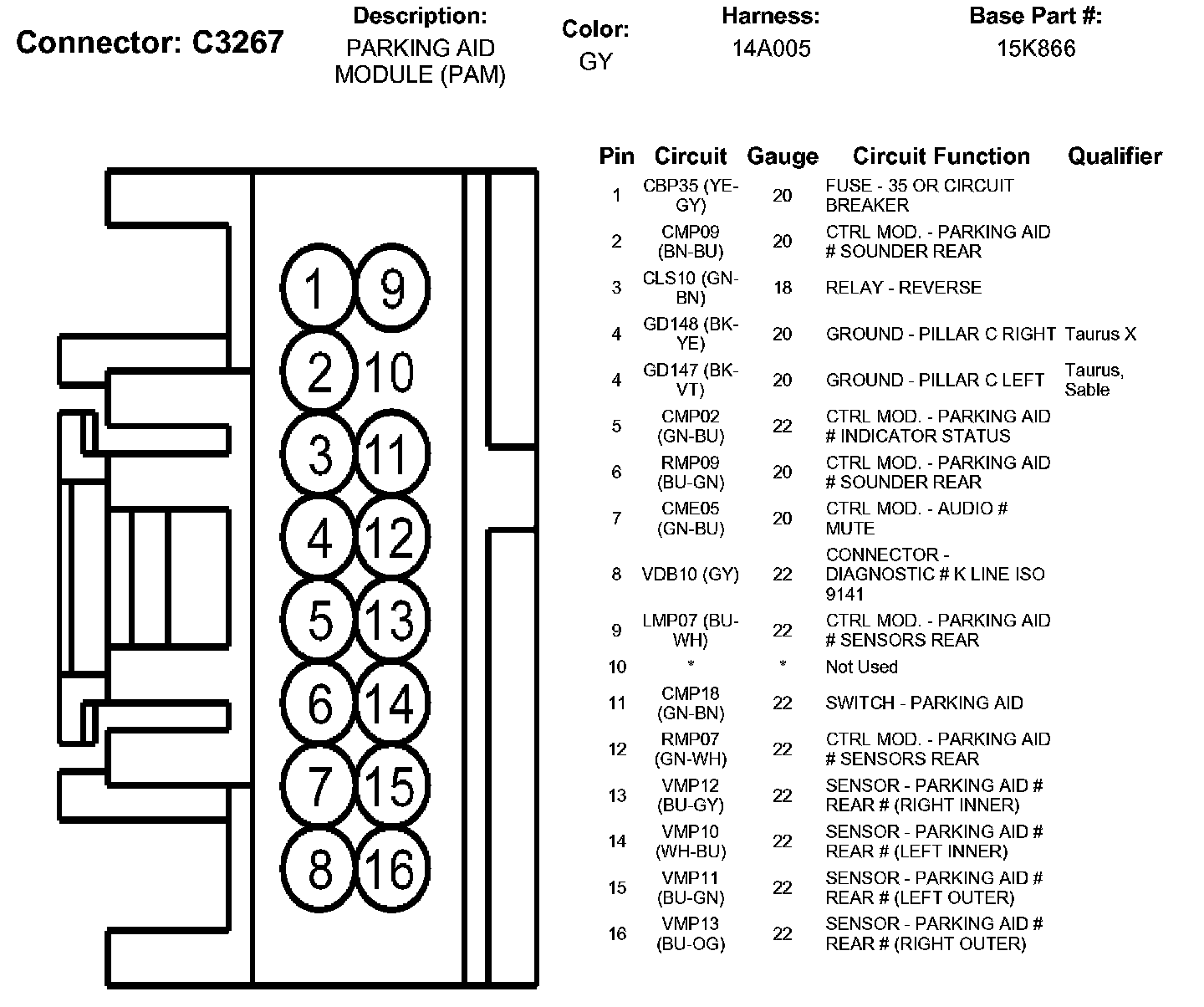 Connector: C3267

Description:
PARKING AID MODULE (PAM)

Color:
GY

Harness:
14A005

Base Part #:
15K866

1 9
2 10
3 11
4 12
5 13
6 14
7 15
8 16

| Pin | Circuit | Gauge | Circuit Function | Qualifier |
|---|---|---|---|---|
| 1 | CBP35 (YE-GY) | 20 | FUSE - 35 OR CIRCUIT BREAKER | |
| 2 | CMP09 (BN-BU) | 20 | CTRL MOD. - PARKING AID # SOUNDER REAR | |
| 3 | CLS10 (GN-BN) | 18 | RELAY - REVERSE | |
| 4 | GD148 (BK-YE) | 20 | GROUND - PILLAR C RIGHT | Taurus X |
| 4 | GD147 (BK-VT) | 20 | GROUND - PILLAR C LEFT | Taurus, Sable |
| 5 | CMP02 (GN-BU) | 22 | CTRL MOD. - PARKING AID # INDICATOR STATUS | |
| 6 | RMP09 (BU-GN) | 20 | CTRL MOD. - PARKING AID # SOUNDER REAR | |
| 7 | CME05 (GN-BU) | 20 | CTRL MOD. - AUDIO # MUTE | |
| 8 | VDB10 (GY) | 22 | CONNECTOR - DIAGNOSTIC # K LINE ISO 9141 | |
| 9 | LMP07 (BU-WH) | 22 | CTRL MOD. - PARKING AID # SENSORS REAR | |
| 10 | * | * | Not Used | |
| 11 | CMP18 (GN-BN) | 22 | SWITCH - PARKING AID | |
| 12 | RMP07 (GN-WH) | 22 | CTRL MOD. - PARKING AID # SENSORS REAR | |
| 13 | VMP12 (BU-GY) | 22 | SENSOR - PARKING AID # REAR # (RIGHT INNER) | |
| 14 | VMP10 (WH-BU) | 22 | SENSOR - PARKING AID # REAR # (LEFT INNER) | |
| 15 | VMP11 (BU-GN) | 22 | SENSOR - PARKING AID # REAR # (LEFT OUTER) | |
| 16 | VMP13 (BU-OG) | 22 | SENSOR - PARKING AID # REAR # (RIGHT OUTER) | |