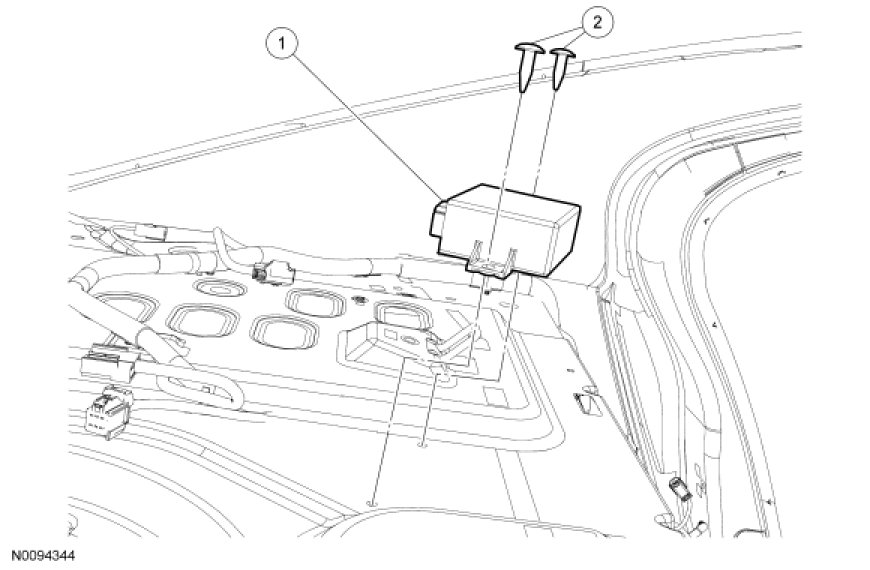 1
2
N0094344