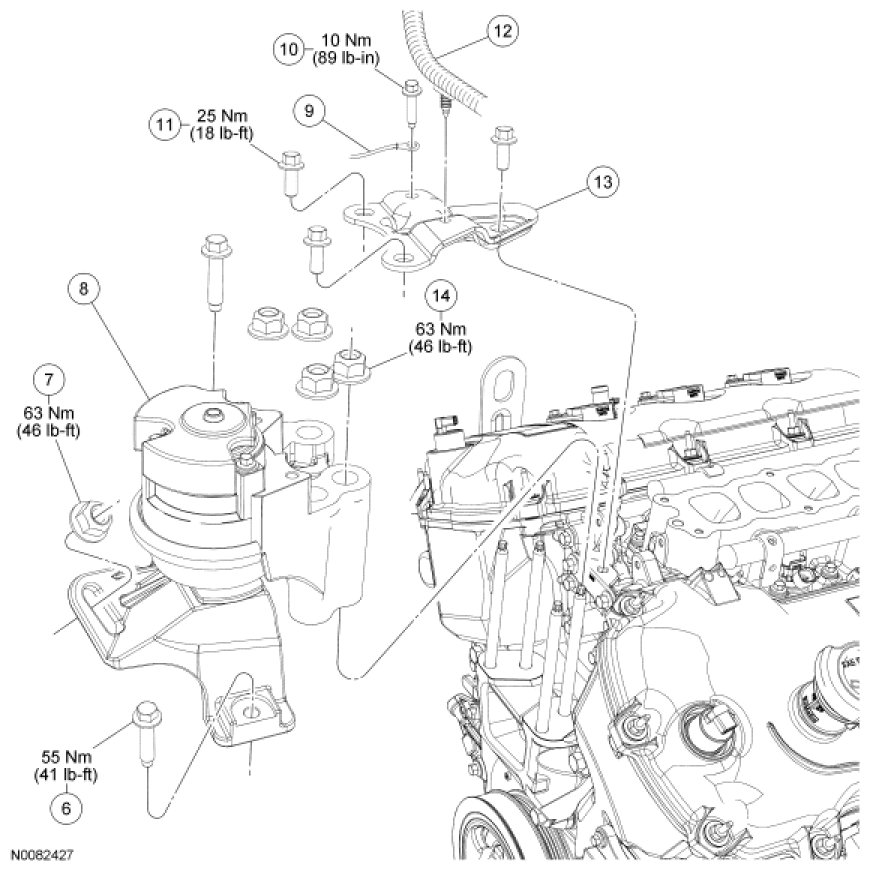 10 10 Nm (89 lb-in)

12

11 25 Nm (18 lb-ft)

9

13

8

14 63 Nm (46 lb-ft)

7 63 Nm (46 lb-ft)

55 Nm (41 lb-ft) 6

N0082427