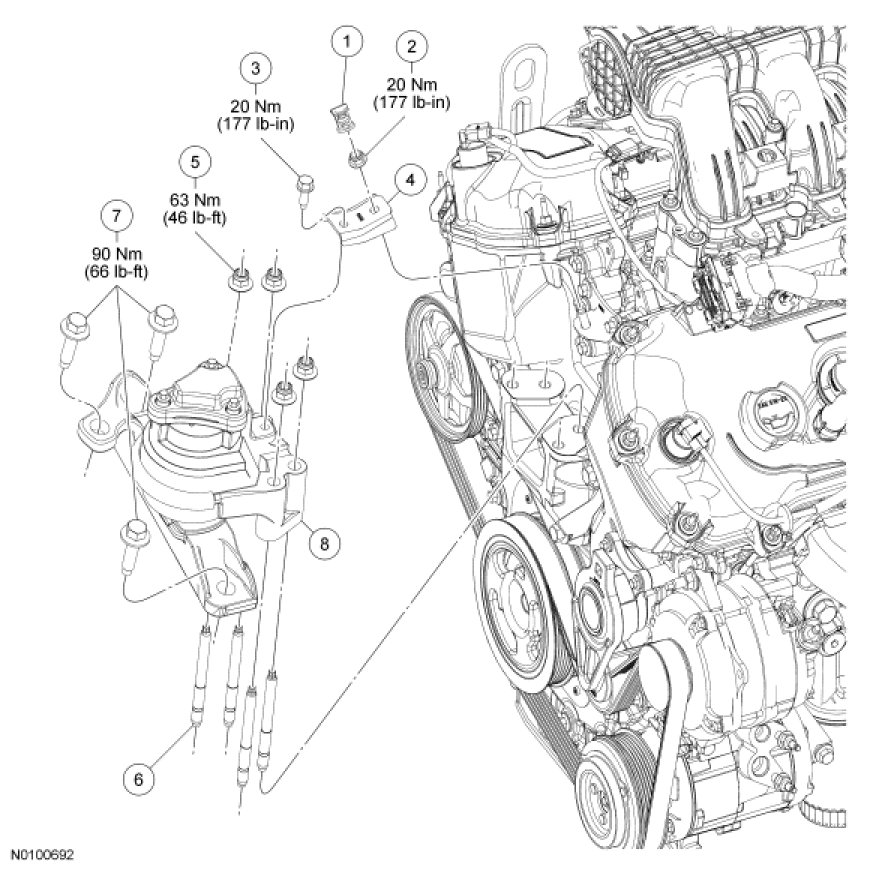 1

2
20 Nm
(177 lb-in)

3
20 Nm
(177 lb-in)

4

5
63 Nm
(46 lb-ft)

7
90 Nm
(66 lb-ft)

8

6

N0100692