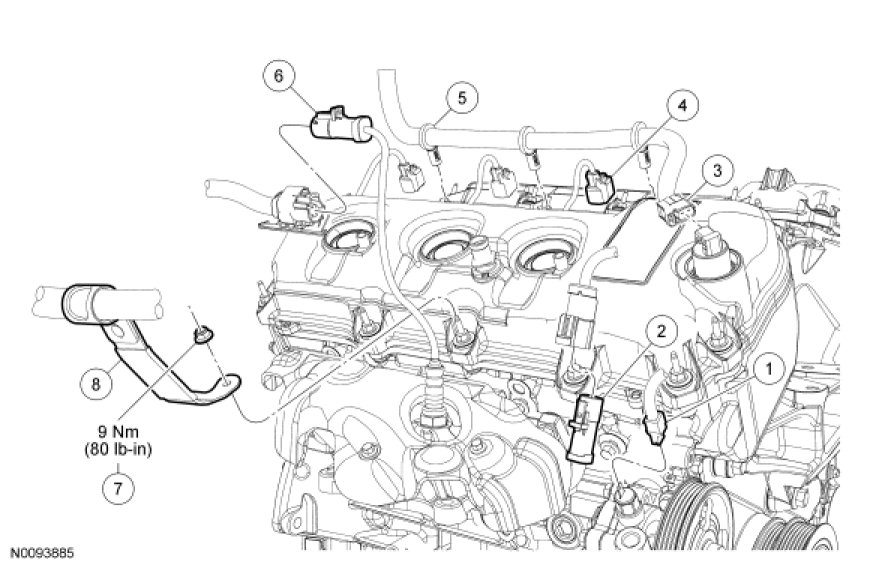 6
5
4
3
2
1
8
9 Nm
(80 lb-in)
7
N0093885