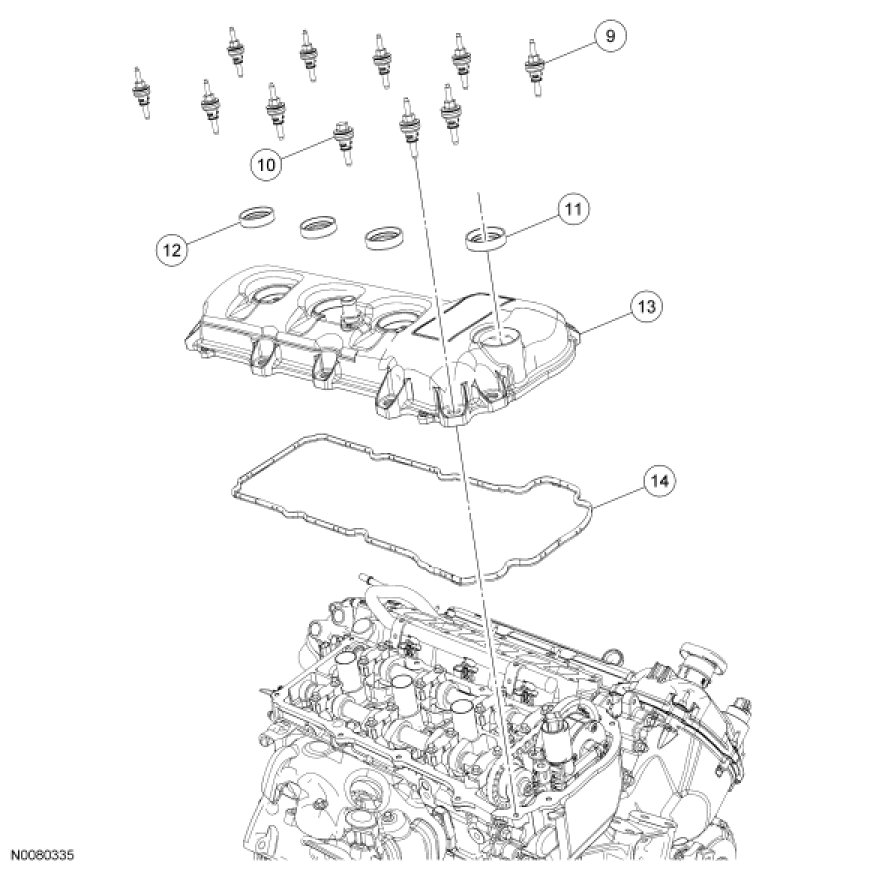 9
10
11
12
13
14
N0080335