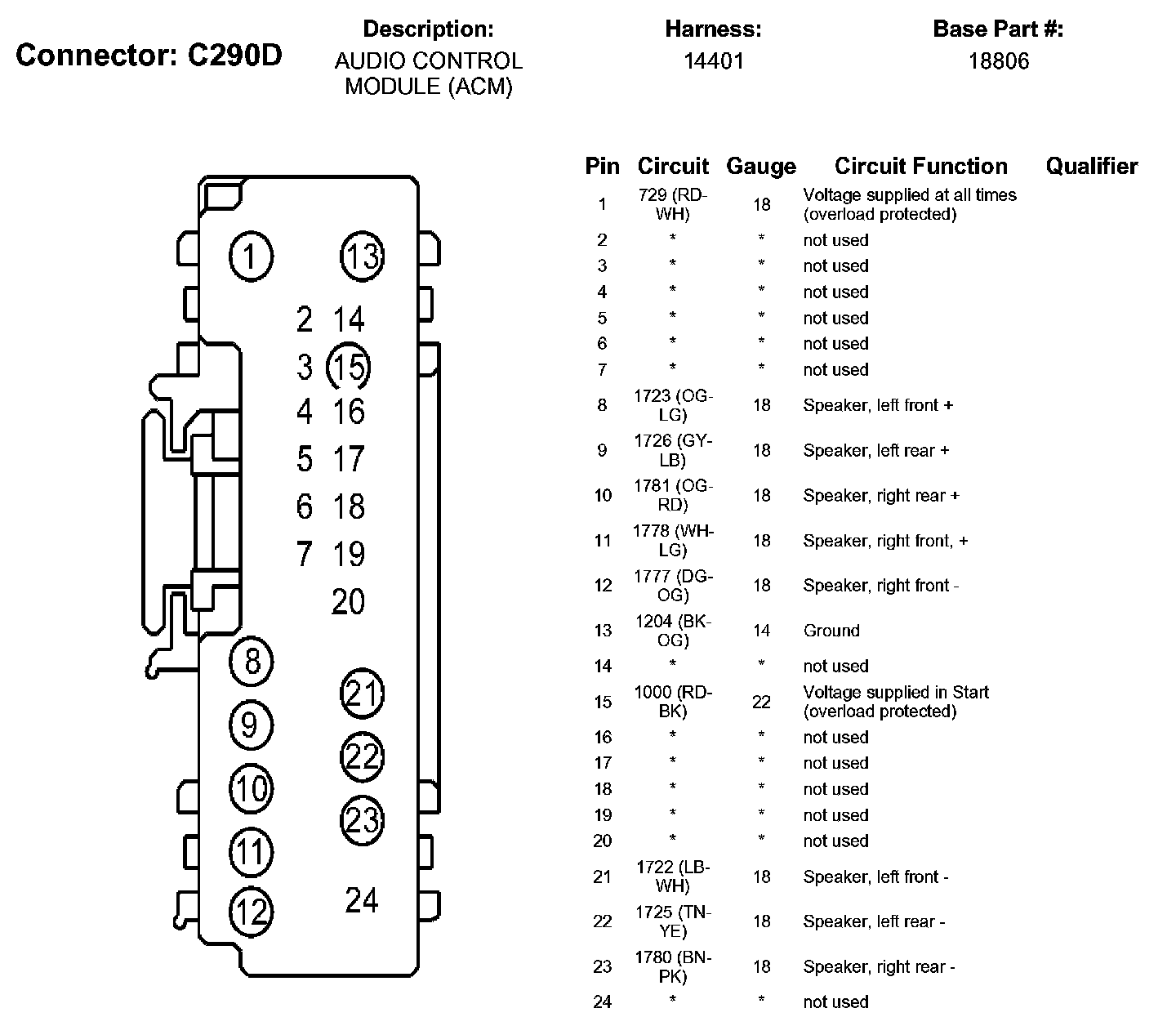 Connector: C290D

Description:
AUDIO CONTROL MODULE (ACM)

Harness:
14401

Base Part #:
18806

1 13
2 14
3 15
4 16
5 17
6 18
7 19
20
8
21
9
22
10
23
11
12
24

| Pin | Circuit | Gauge | Circuit Function | Qualifier |
|---|---|---|---|---|
| 1 | 729 (RD-WH) | 18 | Voltage supplied at all times (overload protected) | |
| 2 | * | * | not used | |
| 3 | * | * | not used | |
| 4 | * | * | not used | |
| 5 | * | * | not used | |
| 6 | * | * | not used | |
| 7 | * | * | not used | |
| 8 | 1723 (OG-LG) | 18 | Speaker, left front + | |
| 9 | 1726 (GY-LB) | 18 | Speaker, left rear + | |
| 10 | 1781 (OG-RD) | 18 | Speaker, right rear + | |
| 11 | 1778 (WH-LG) | 18 | Speaker, right front, + | |
| 12 | 1777 (DG-OG) | 18 | Speaker, right front - | |
| 13 | 1204 (BK-OG) | 14 | Ground | |
| 14 | * | * | not used | |
| 15 | 1000 (RD-BK) | 22 | Voltage supplied in Start (overload protected) | |
| 16 | * | * | not used | |
| 17 | * | * | not used | |
| 18 | * | * | not used | |
| 19 | * | * | not used | |
| 20 | * | * | not used | |
| 21 | 1722 (LB-WH) | 18 | Speaker, left front - | |
| 22 | 1725 (TN-YE) | 18 | Speaker, left rear - | |
| 23 | 1780 (BN-PK) | 18 | Speaker, right rear - | |
| 24 | * | * | not used | |