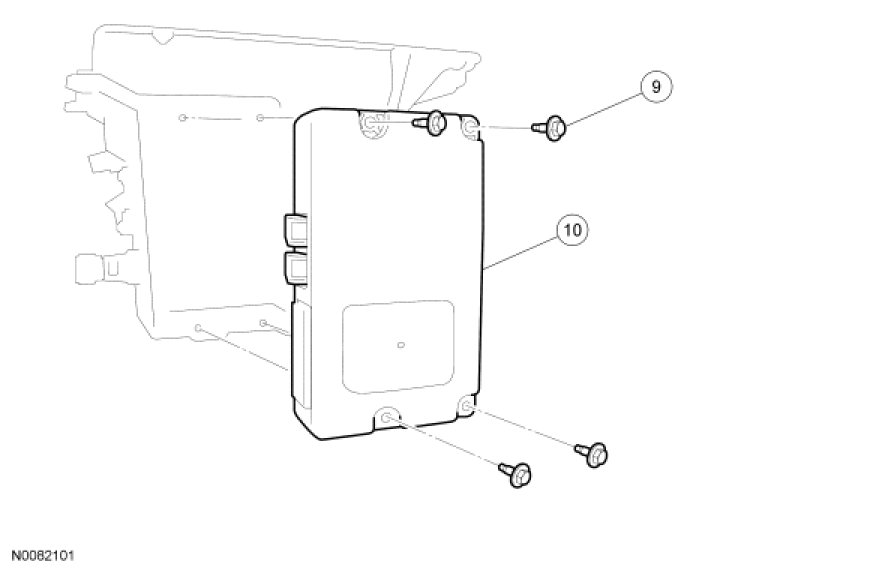 9

10

N0082101