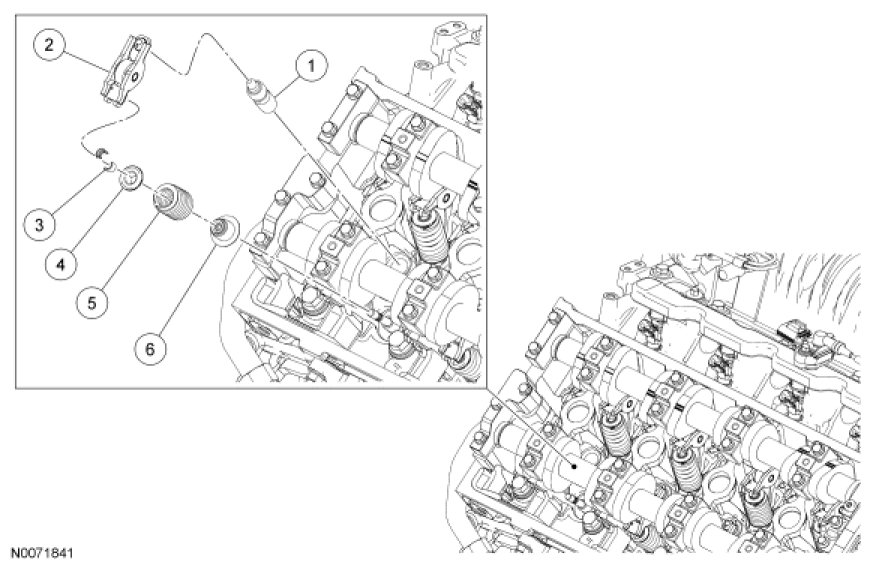 2
1
3
4
5
6
N0071841