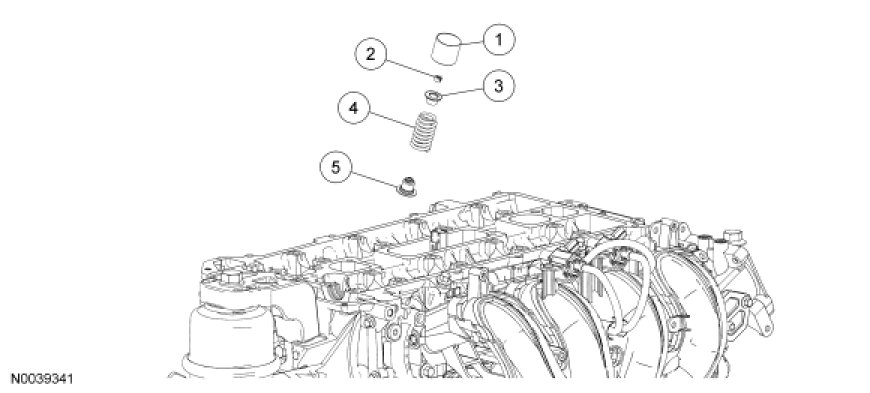 1
2
3
4
5
N0039341