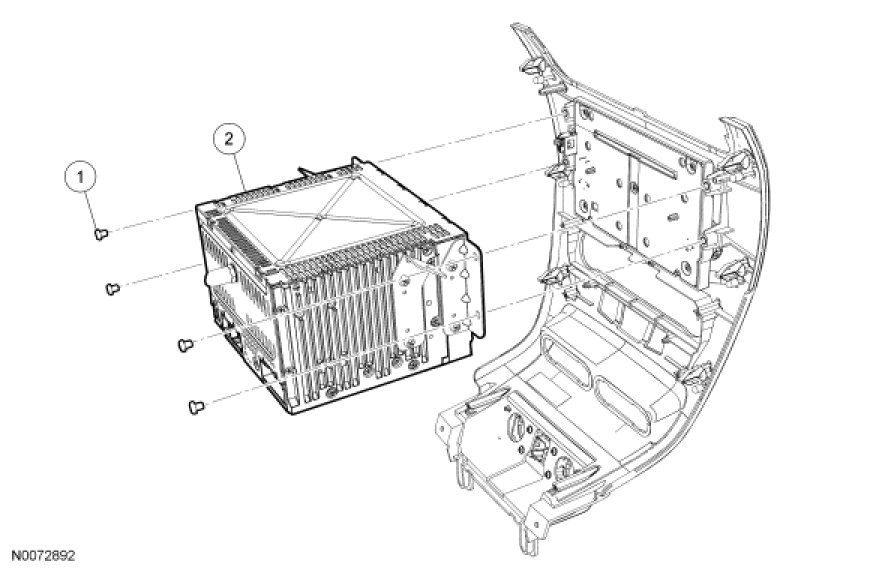 2

1

N0072892