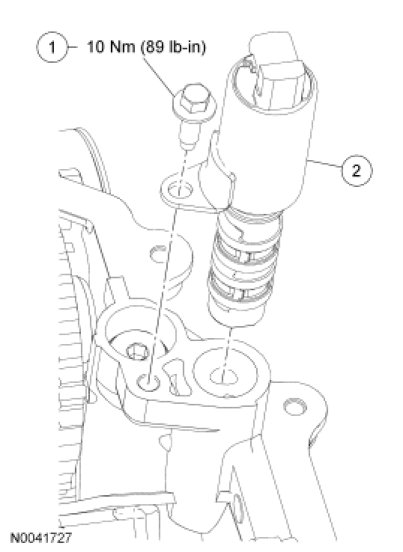 1 10 Nm (89 lb-in)

2

N0041727