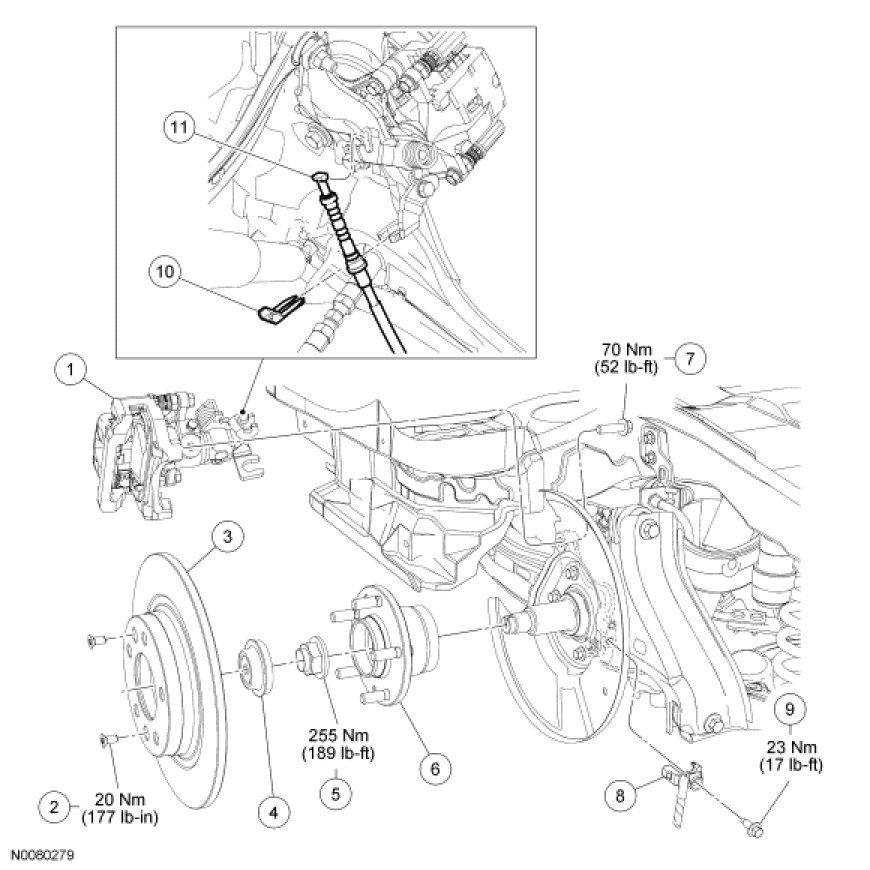 11

10

1

70 Nm
(52 lb-ft)

7

3

255 Nm
(189 lb-ft)

5

6

4

2

20 Nm
(177 lb-in)

9

23 Nm
(17 lb-ft)

8

N0080279