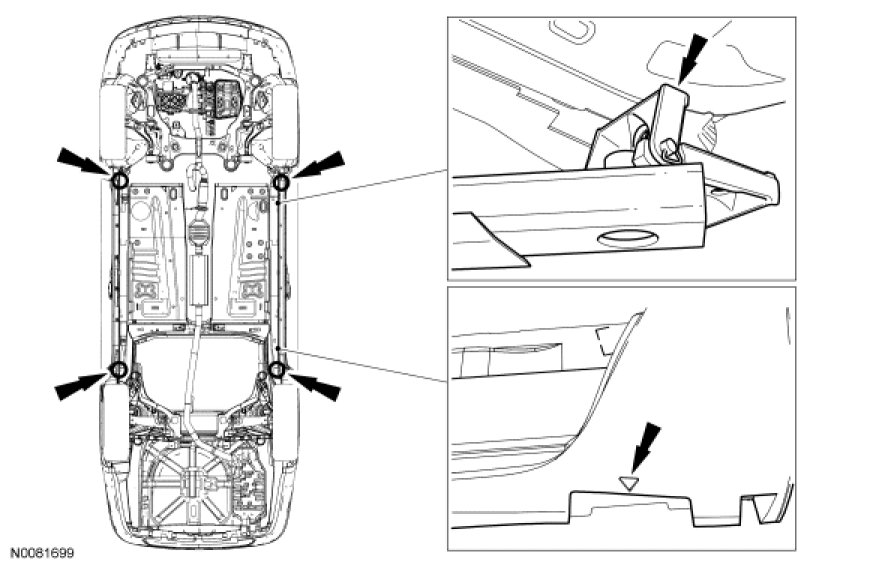 N0081699