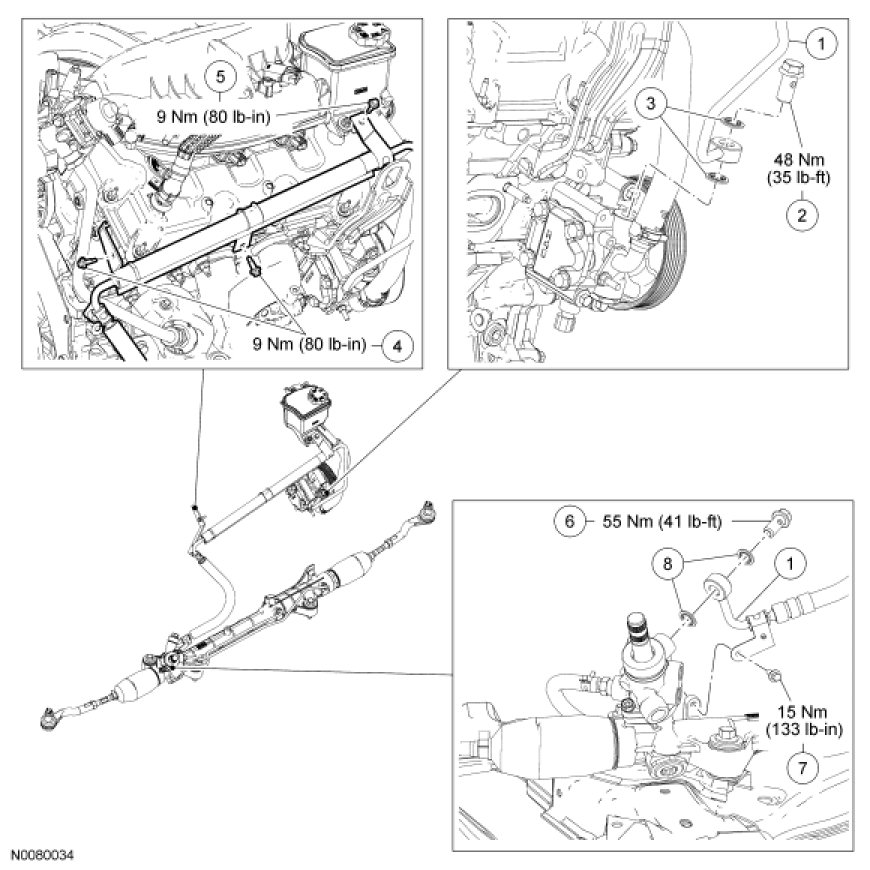 5
9 Nm (80 lb-in)

9 Nm (80 lb-in)
4

1
3
48 Nm
(35 lb-ft)
2

6
55 Nm (41 lb-ft)
8
1
15 Nm
(133 lb-in)
7

N0080034