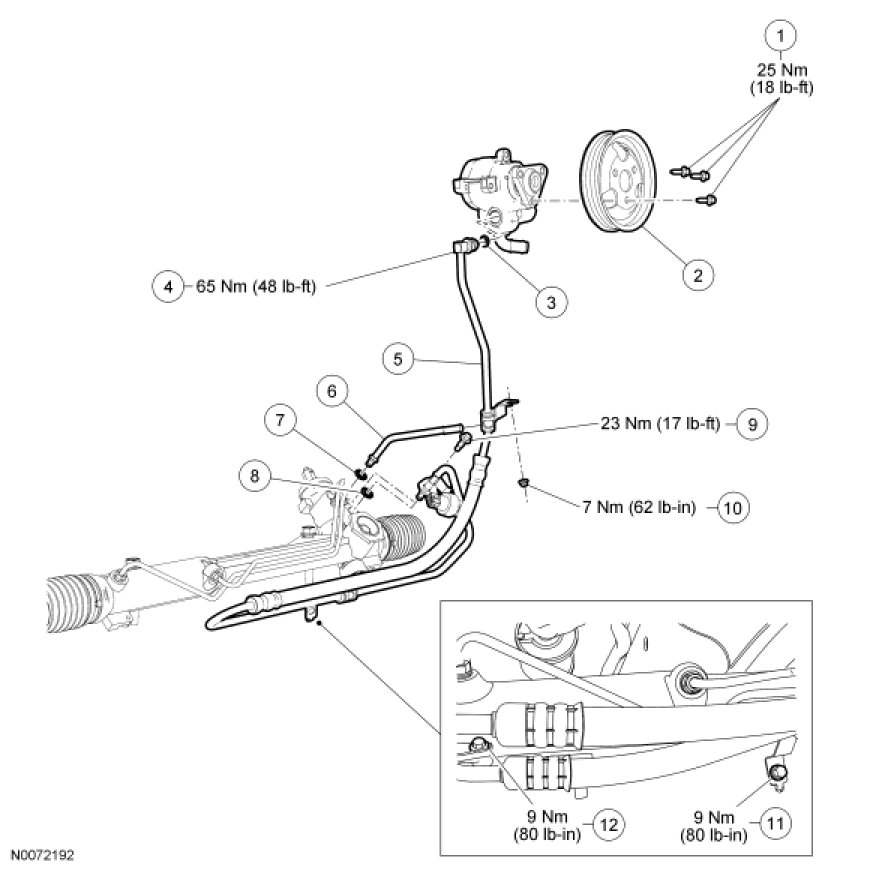 1
25 Nm
(18 lb-ft)

2

3

4 65 Nm (48 lb-ft)

5

6

7

8

23 Nm (17 lb-ft) 9

7 Nm (62 lb-in) 10

9 Nm
(80 lb-in) 12

9 Nm
(80 lb-in) 11

N0072192