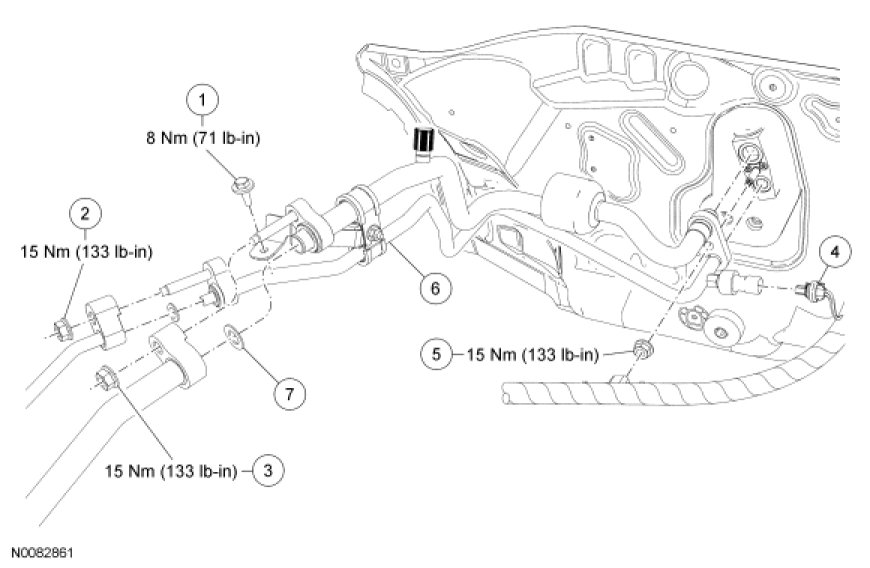 1
8 Nm (71 lb-in)

2
15 Nm (133 lb-in)

6

4

5 15 Nm (133 lb-in)

7

15 Nm (133 lb-in) 3

N0082861