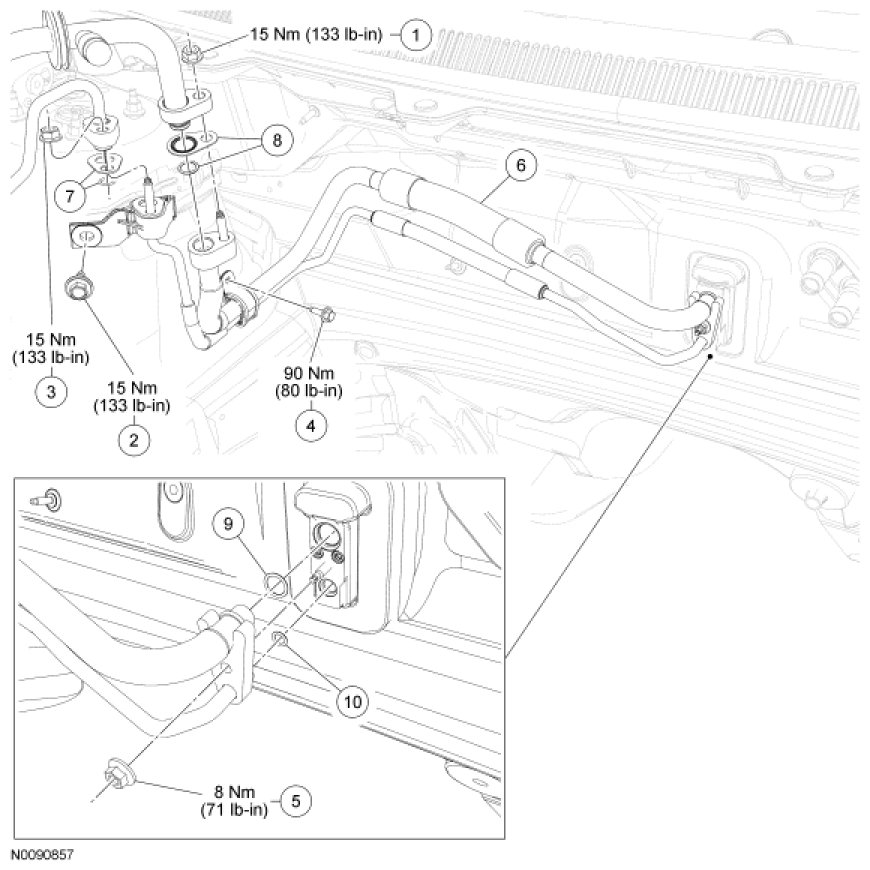 15 Nm (133 lb-in) 1

8

6

7

15 Nm (133 lb-in) 3

15 Nm (133 lb-in) 2

90 Nm (80 lb-in) 4

9

10

8 Nm (71 lb-in) 5

N0090857