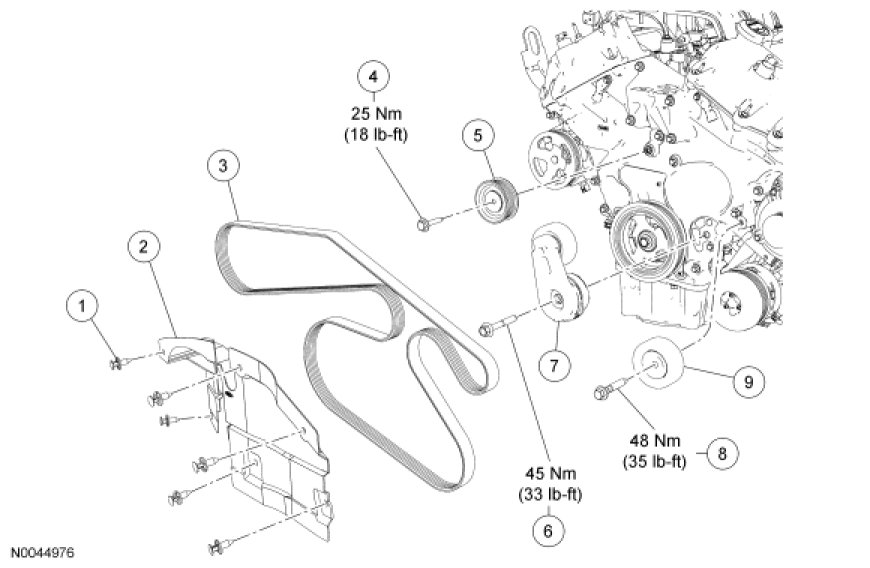 4
25 Nm
(18 lb-ft)

5

3

2

1

7

9

48 Nm
(35 lb-ft)

8

45 Nm
(33 lb-ft)

6

N0044976