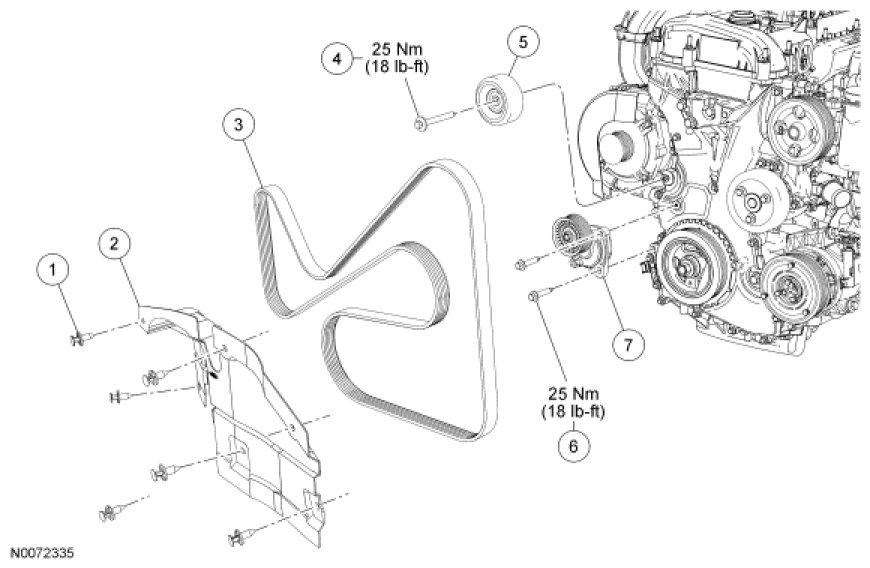 4
25 Nm
(18 lb-ft)

5

3

2

1

7

25 Nm
(18 lb-ft)
6

N0072335